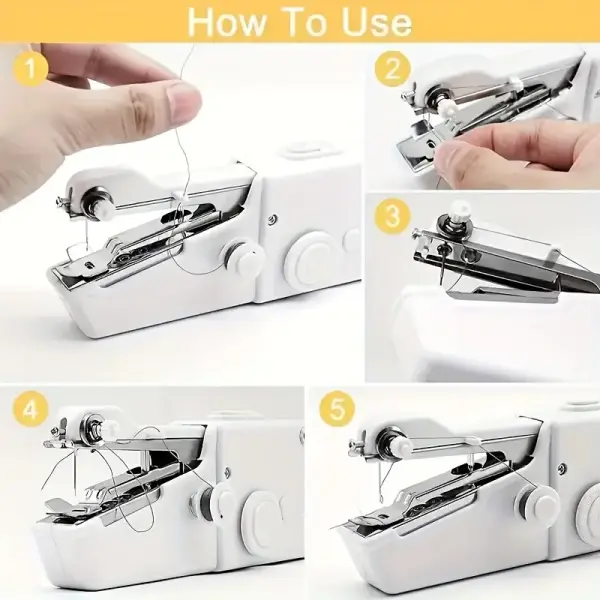 How To Use

1

2

3

4

5