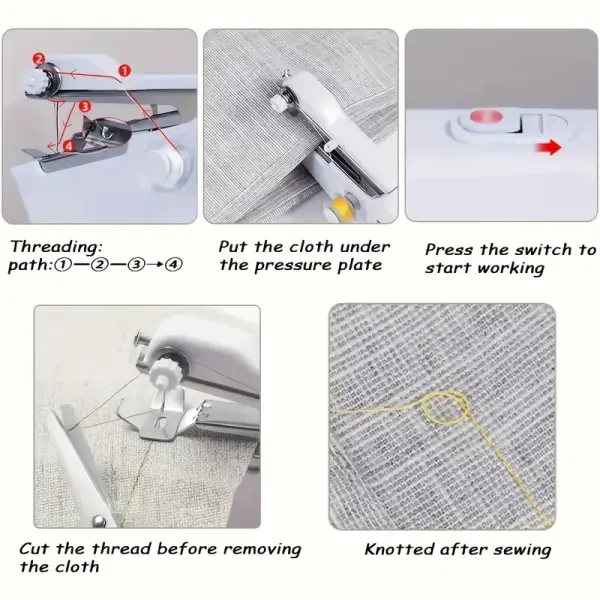 2
1
3
4

Threading:
path:①—②—③→④

Put the cloth under the pressure plate

Press the switch to start working

Cut the thread before removing the cloth

Knotted after sewing